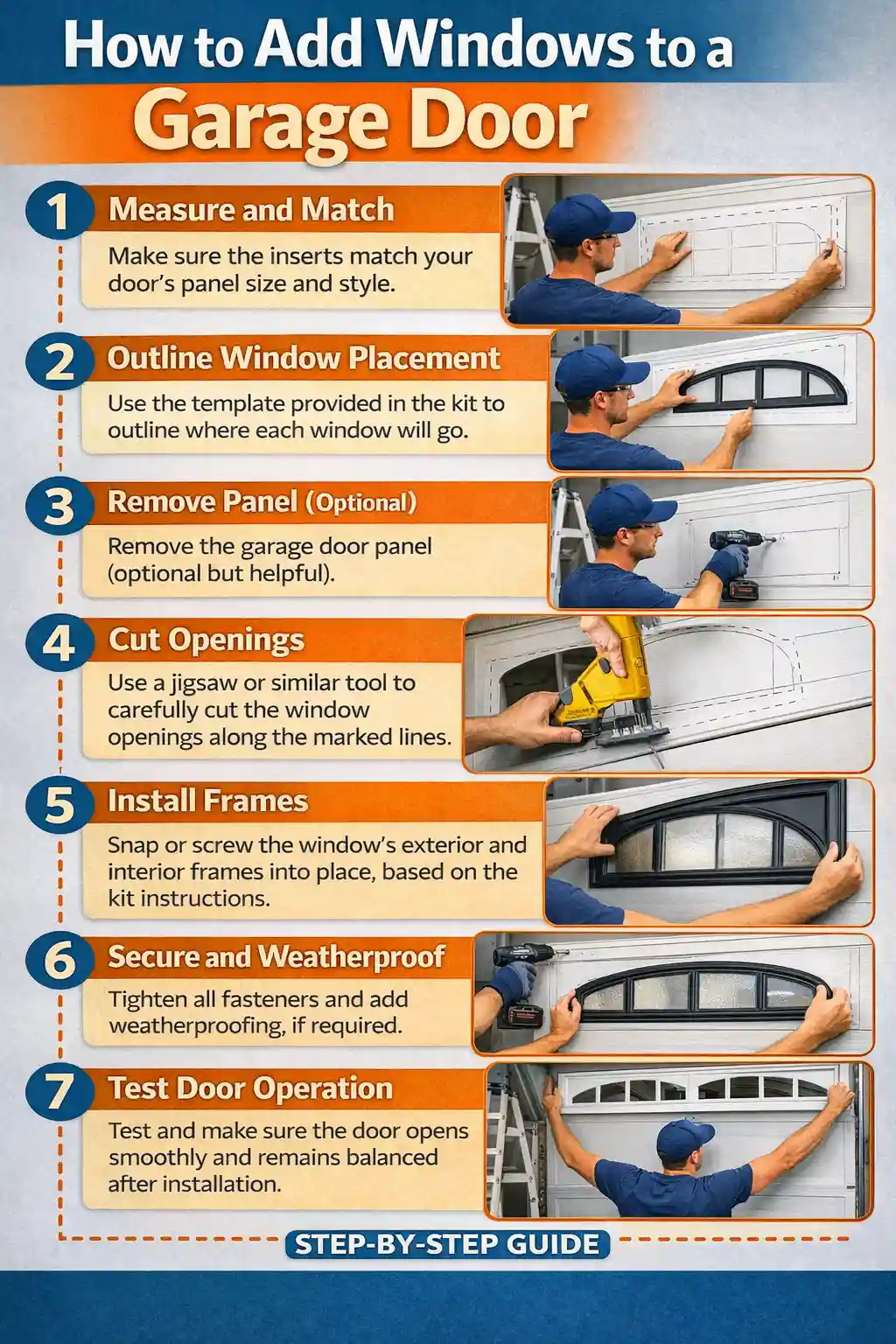 How to Add Windows to a Garage Door

1 Measure and Match
Make sure the inserts match your door's panel size and style.

2 Outline Window Placement
Use the template provided in the kit to outline where each window will go.

3 Remove Panel (Optional)
Remove the garage door panel (optional but helpful).

4 Cut Openings
Use a jigsaw or similar tool to carefully cut the window openings along the marked lines.

5 Install Frames
Snap or screw the window's exterior and interior frames into place, based on the kit instructions.

6 Secure and Weatherproof
Tighten all fasteners and add weatherproofing, if required.

7 Test Door Operation
Test and make sure the door opens smoothly and remains balanced after installation.

STEP-BY-STEP GUIDE