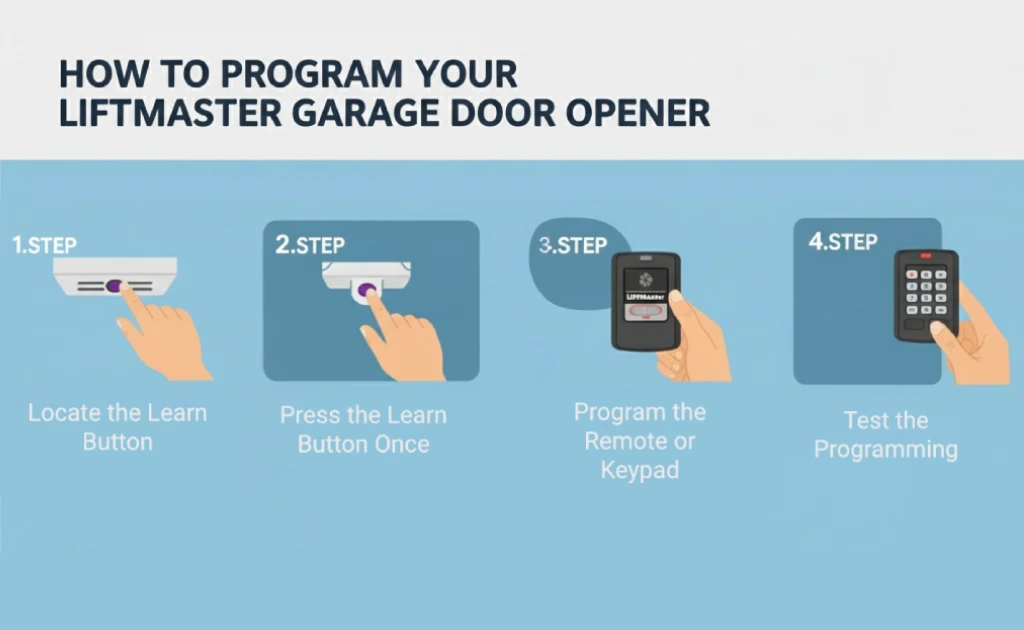 HOW TO PROGRAM YOUR LIFTMASTER GARAGE DOOR OPENER

1.STEP

Locate the Learn Button

2.STEP

Press the Learn Button Once

3.STEP

LiftMaster

Program the Remote or Keypad

4.STEP

Test the Programming