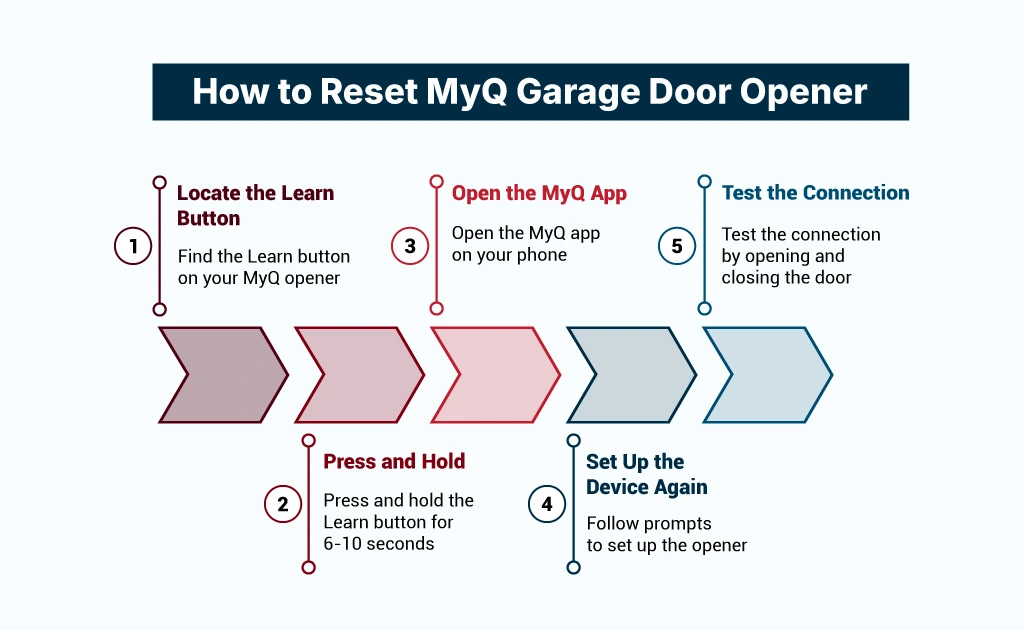 How to Reset MyQ Garage Door Opener

1

Locate the Learn Button

Find the Learn button on your MyQ opener

2

Press and Hold

Press and hold the Learn button for 6-10 seconds

3

Open the MyQ App

Open the MyQ app on your phone

4

Set Up the Device Again

Follow prompts to set up the opener

5

Test the Connection

Test the connection by opening and closing the door